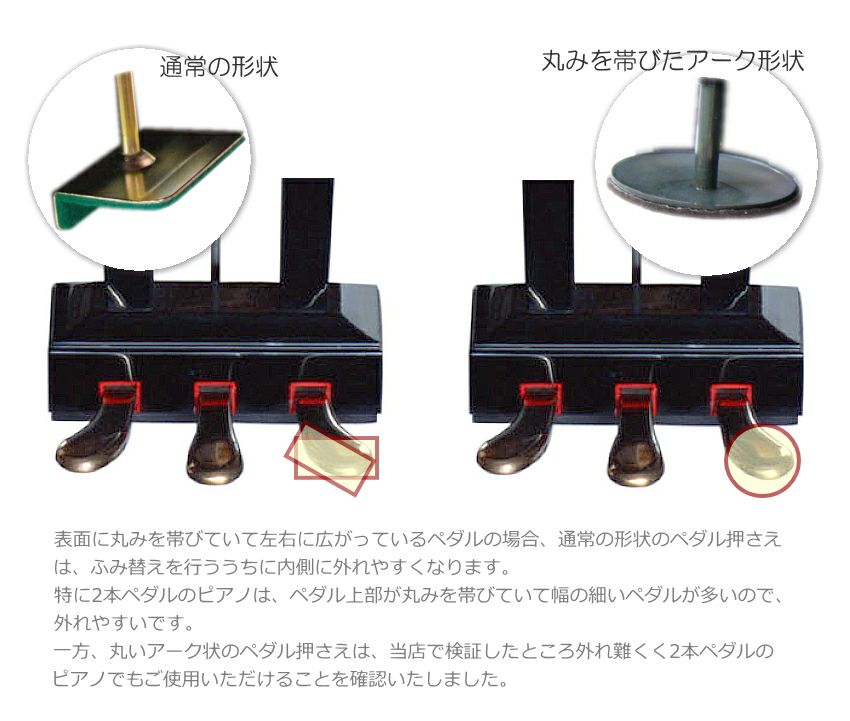 通常の形状

丸みを帯びたアーク形状

表面に丸みを帯びていて左右に広がっているペダルの場合、通常の形状のペダル押さえは、ふみ替えを行ううちに内側に外れやすくなります。
特に2本ペダルのピアノは、ペダル上部が丸みを帯びていて幅の細いペダルが多いので、外れやすいです。
一方、丸いアーク状のペダル押さえは、当店で検証したところ外れ難くく2本ペダルのピアノでもご使用いただけることを確認いたしました。