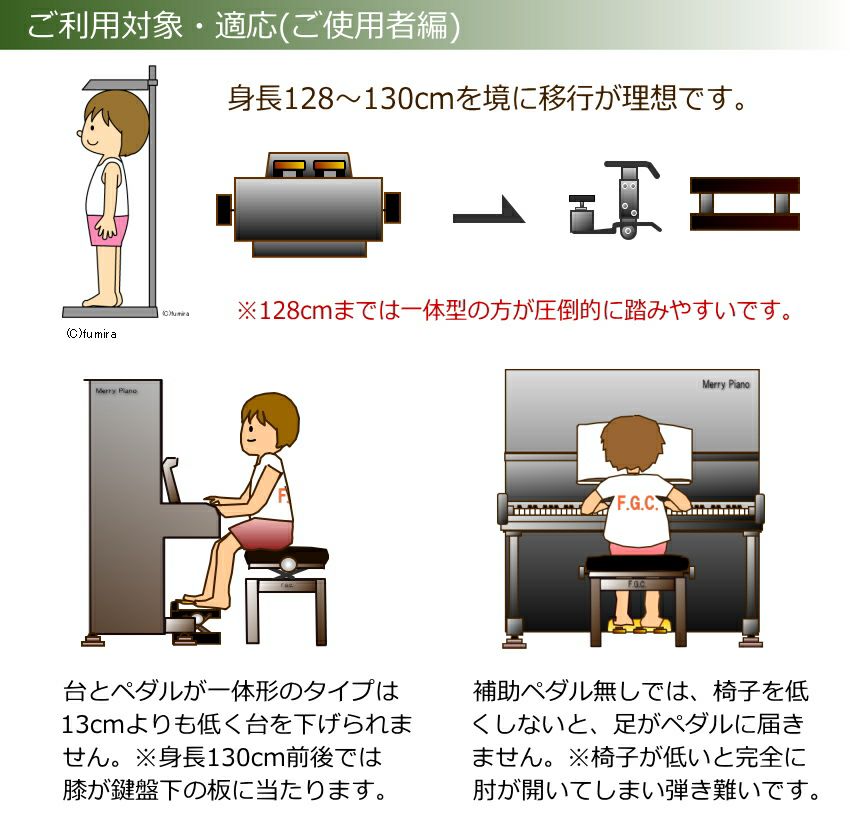 ご利用対象・適応(ご使用者編)

身長128～130cmを境に移行が理想です。

(C)fumira

(C)fumira

※128cmまでは一体型の方が圧倒的に踏みやすいです。

Merry Piano

F.

F.G.C.

Merry Piano

F.G.C.

F.G.C.

台とペダルが一体形のタイプは13cmよりも低く台を下げられません。※身長130cm前後では膝が鍵盤下の板に当たります。

補助ペダル無しでは、椅子を低くしないと、足がペダルに届きません。※椅子が低いと完全に肘が開いてしまい弾き難いです。