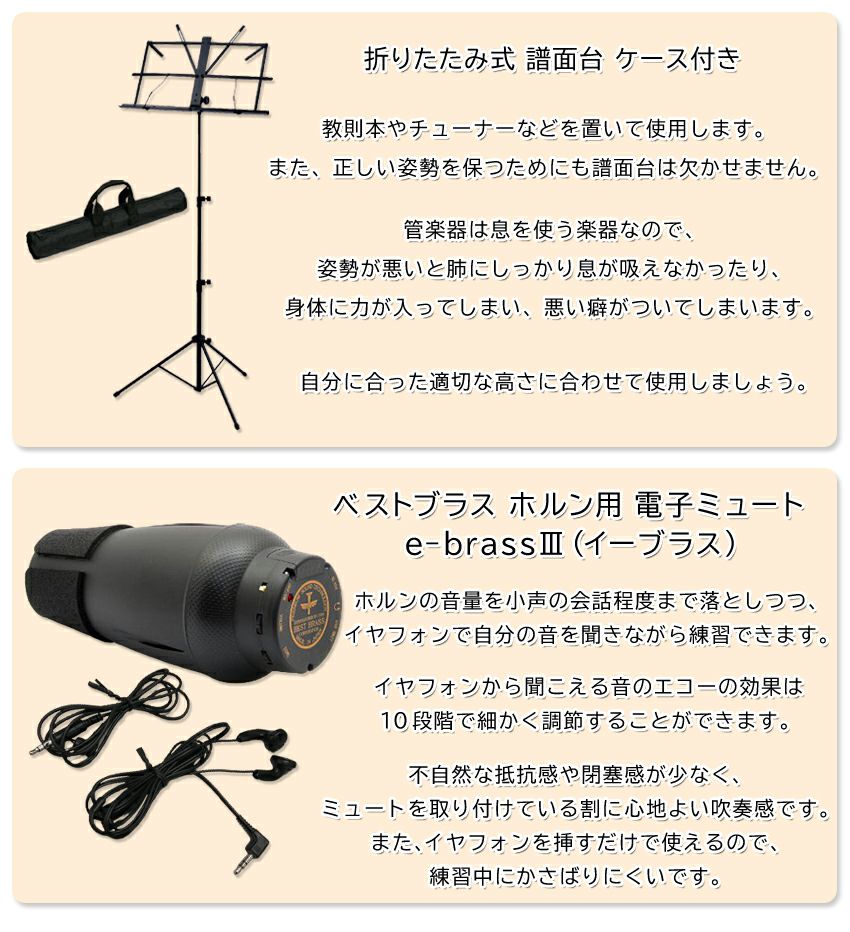 折りたたみ式 譜面台 ケース付き

教則本やチューナーなどを置いて使用します。
また、正しい姿勢を保つためにも譜面台は欠かせません。

管楽器は息を使う楽器なので、
姿勢が悪いと肺にしっかり息が吸えなかったり、
身体に力が入ってしまい、悪い癖がついてしまいます。

自分に合った適切な高さに合わせて使用しましょう。

ベストブラス ホルン用 電子ミュート
e-brassⅢ（イーブラス）

BEST BRASS

ホルンの音量を小声の会話程度まで落としつつ、
イヤフォンで自分の音を聞きながら練習できます。

イヤフォンから聞こえる音のエコーの効果は
10段階で細かく調節することができます。

不自然な抵抗感や閉塞感が少なく、
ミュートを取り付けている割に心地よい吹奏感です。
また、イヤフォンを挿すだけで使えるので、
練習中にかさばりにくいです。