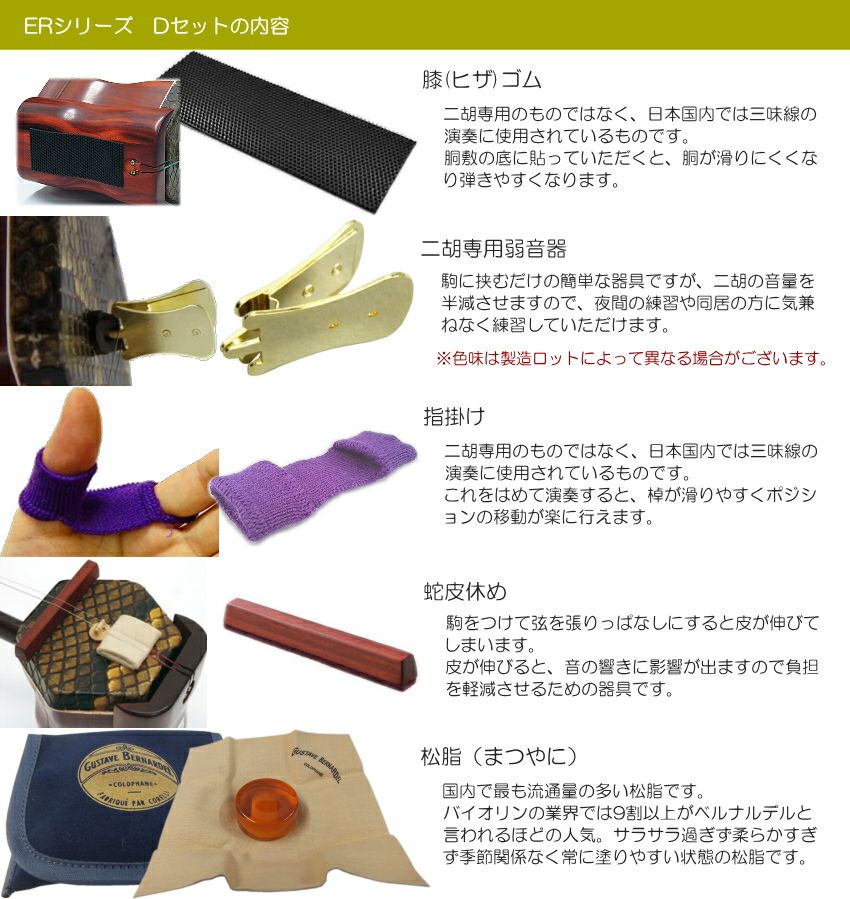 ERシリーズ　Dセットの内容

膝(ヒザ)ゴム

二胡専用のものではなく、日本国内では三味線の演奏に使用されているものです。
胴敷の底に貼っていただくと、胴が滑りにくくなり弾きやすくなります。

二胡専用弱音器

駒に挟むだけの簡単な器具ですが、二胡の音量を半減させますので、夜間の練習や同居の方に気兼ねなく練習していただけます。

※色味は製造ロットによって異なる場合がございます。

指掛け

二胡専用のものではなく、日本国内では三味線の演奏に使用されているものです。
これをはめて演奏すると、棹が滑りやすくポジションの移動が楽に行えます。

蛇皮休め

駒をつけて弦を張りっぱなしにすると皮が伸びてしまいます。
皮が伸びると、音の響きに影響が出ますので負担を軽減させるための器具です。

GUSTAVE BERNARDEL
COLOPHANE
FABRIQUÉ PAR CORELLI

GUSTAVE BERNARDEL
COLOPHANE

松脂（まつやに）

国内で最も流通量の多い松脂です。
バイオリンの業界では9割以上がベルナルデルと言われるほどの人気。サラサラ過ぎず柔らかすぎず季節関係なく常に塗りやすい状態の松脂です。