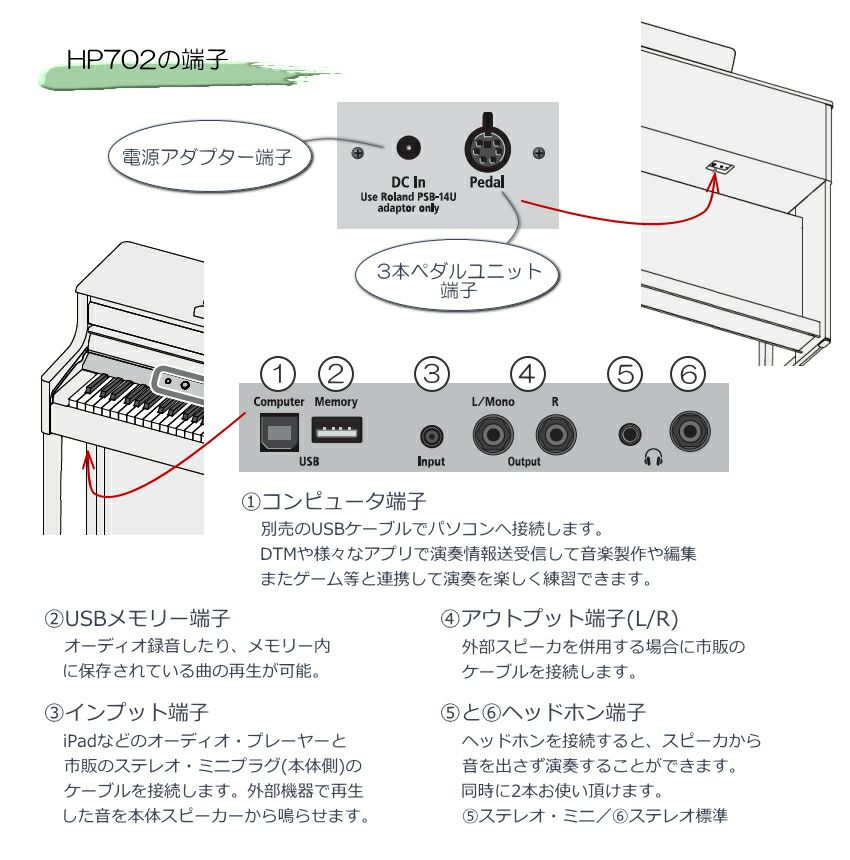 HP702の端子

電源アダプター端子

DC In
Use Roland PSB-14U adaptor only

Pedal

3本ペダルユニット端子

① ② ③ ④ ⑤ ⑥

Computer Memory
USB
Input
L/Mono R
Output

①コンピュータ端子
別売のUSBケーブルでパソコンへ接続します。
DTMや様々なアプリで演奏情報送受信して音楽製作や編集
またゲーム等と連携して演奏を楽しく練習できます。

②USBメモリー端子
オーディオ録音したり、メモリー内に保存されている曲の再生が可能。

③インプット端子
iPadなどのオーディオ・プレーヤーと市販のステレオ・ミニプラグ(本体側)のケーブルを接続します。外部機器で再生した音を本体スピーカーから鳴らせます。

④アウトプット端子(L/R)
外部スピーカを併用する場合に市販のケーブルを接続します。

⑤と⑥ヘッドホン端子
ヘッドホンを接続すると、スピーカから音を出さず演奏することができます。
同時に2本お使い頂けます。
⑤ステレオ・ミニ／⑥ステレオ標準