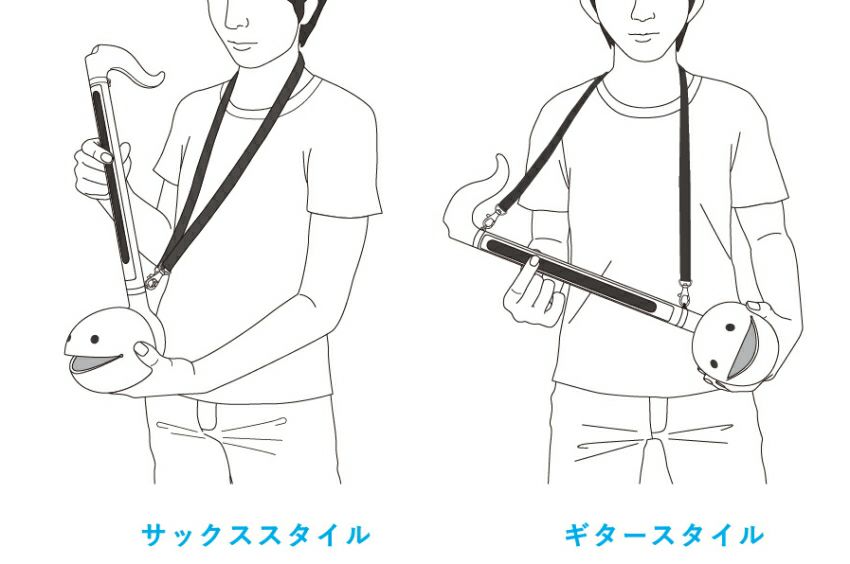 サックススタイル

ギタースタイル