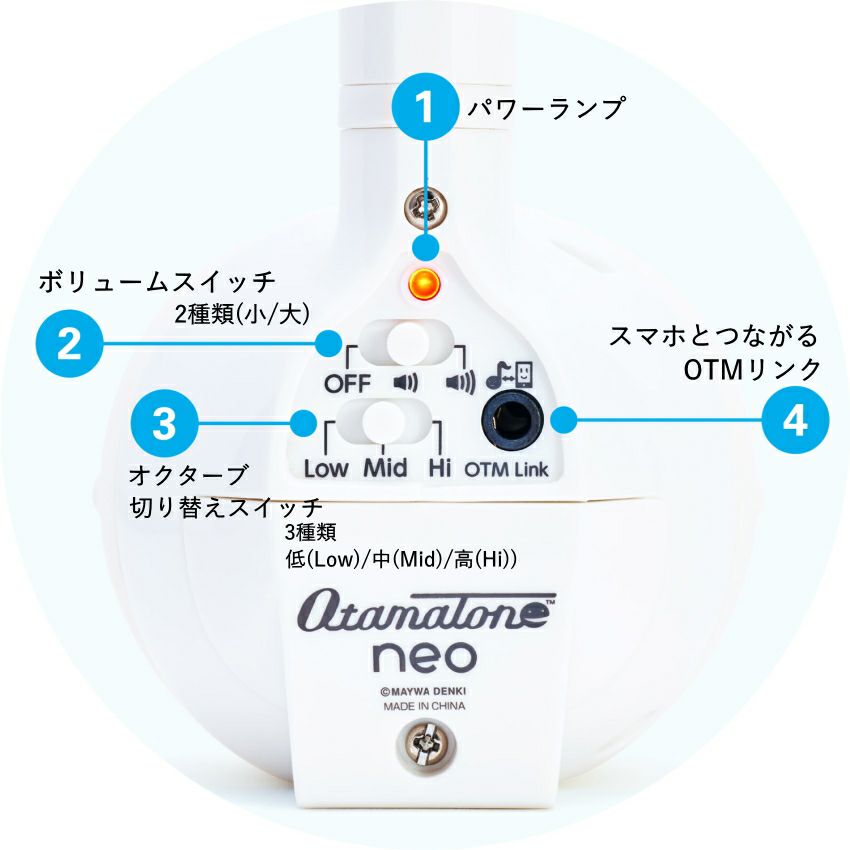 1 パワーランプ

ボリュームスイッチ
2種類(小/大)

2

OFF

スマホとつながる
OTMリンク

4

3

Low Mid Hi OTM Link

オクターブ
切り替えスイッチ
3種類
低(Low)/中(Mid)/高(Hi))

Otamatone™
neo

©MAYWA DENKI
MADE IN CHINA